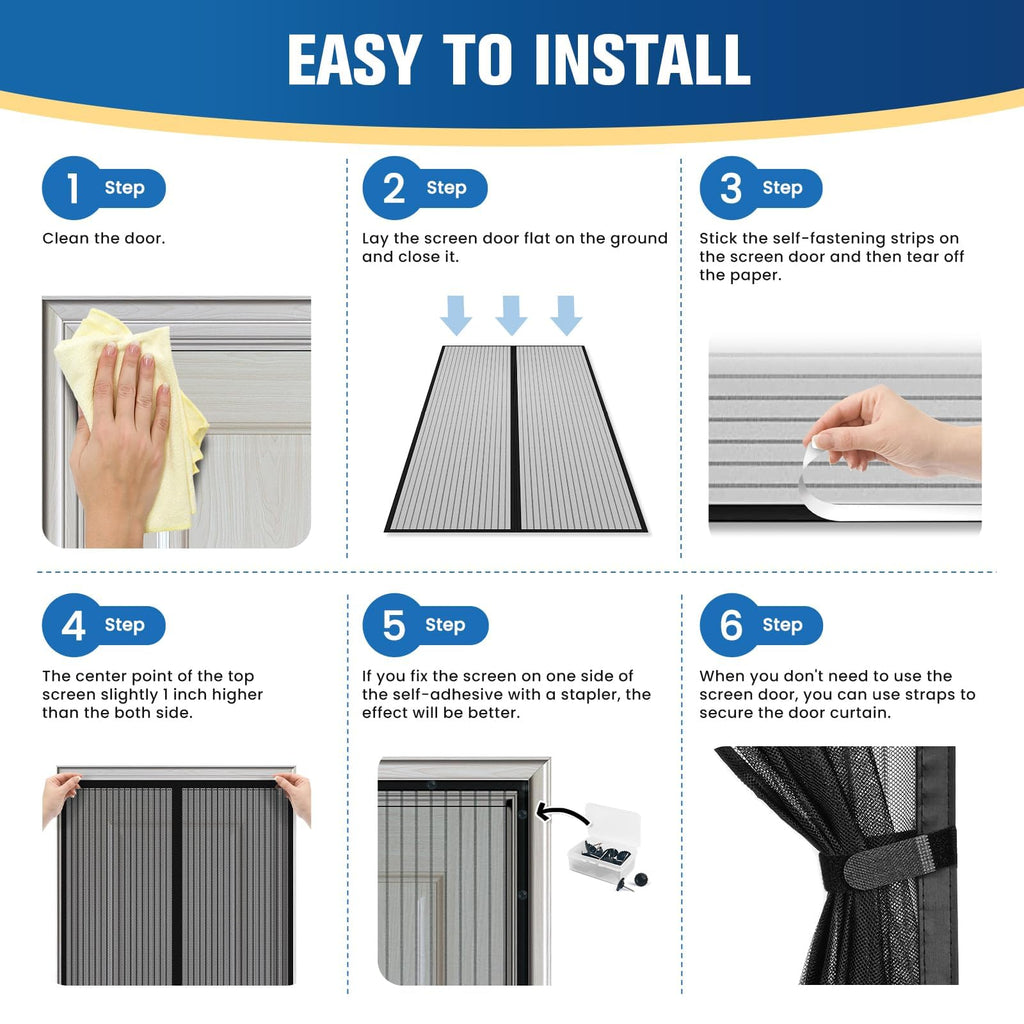 EASY TO INSTALL

1 Step

Clean the door.

2 Step

Lay the screen door flat on the ground and close it.

3 Step

Stick the self-fastening strips on the screen door and then tear off the paper.

4 Step

The center point of the top screen slightly 1 inch higher than the both side.

5 Step

If you fix the screen on one side of the self-adhesive with a stapler, the effect will be better.

6 Step

When you don't need to use the screen door, you can use straps to secure the door curtain.