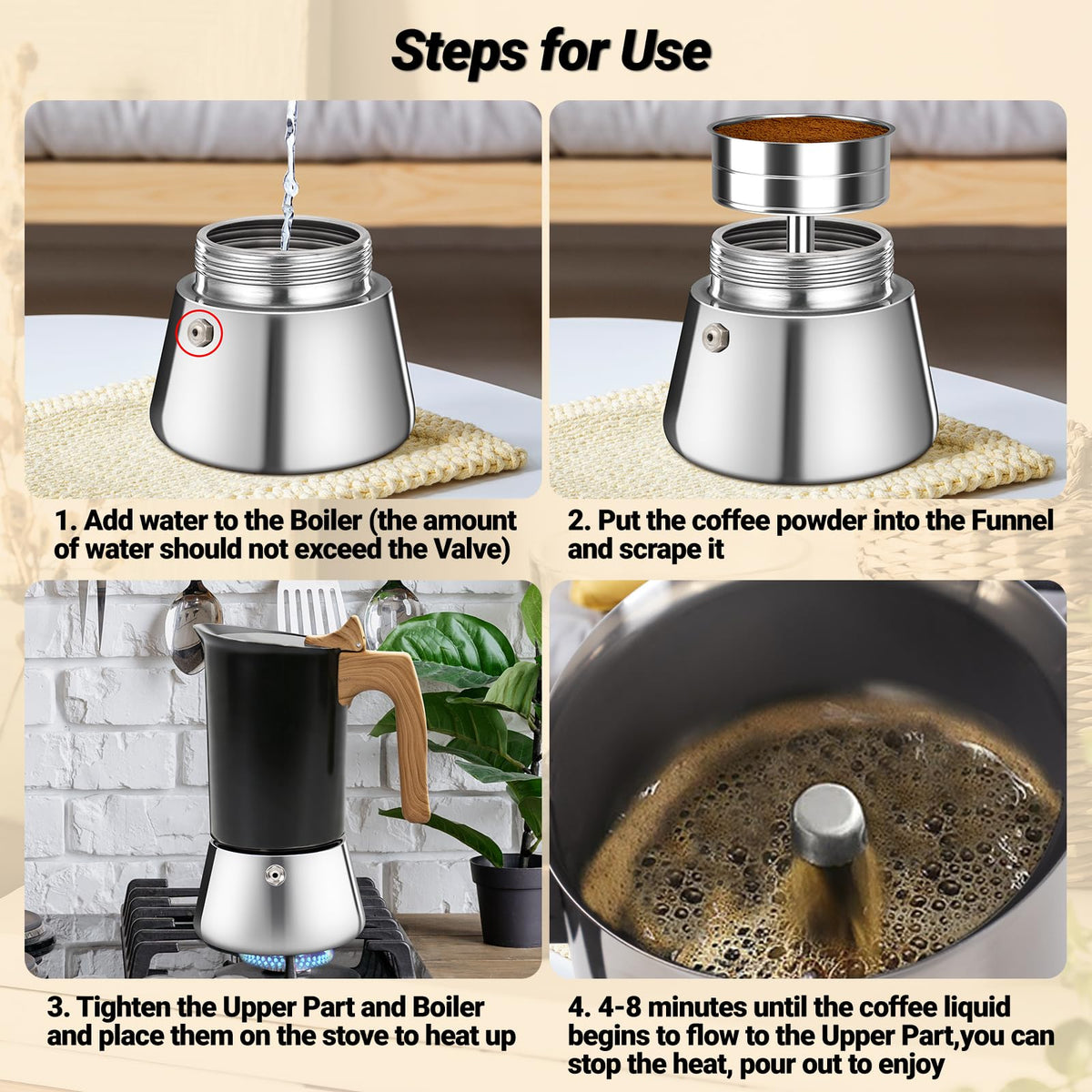 Steps for Use

1. Add water to the Boiler (the amount of water should not exceed the Valve)

2. Put the coffee powder into the Funnel and scrape it

3. Tighten the Upper Part and Boiler and place them on the stove to heat up

4. 4-8 minutes until the coffee liquid begins to flow to the Upper Part,you can stop the heat, pour out to enjoy